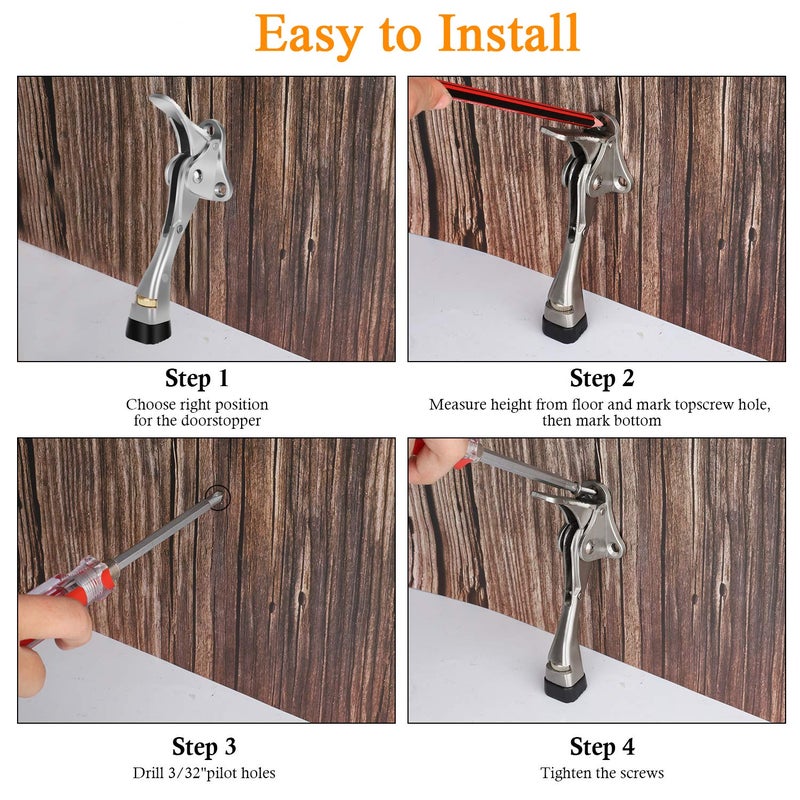 Easy to Install

Step 1
Choose right position for the doorstopper

Step 2
Measure height from floor and mark topscrew hole, then mark bottom

Step 3
Drill 3/32"pilot holes

Step 4
Tighten the screws